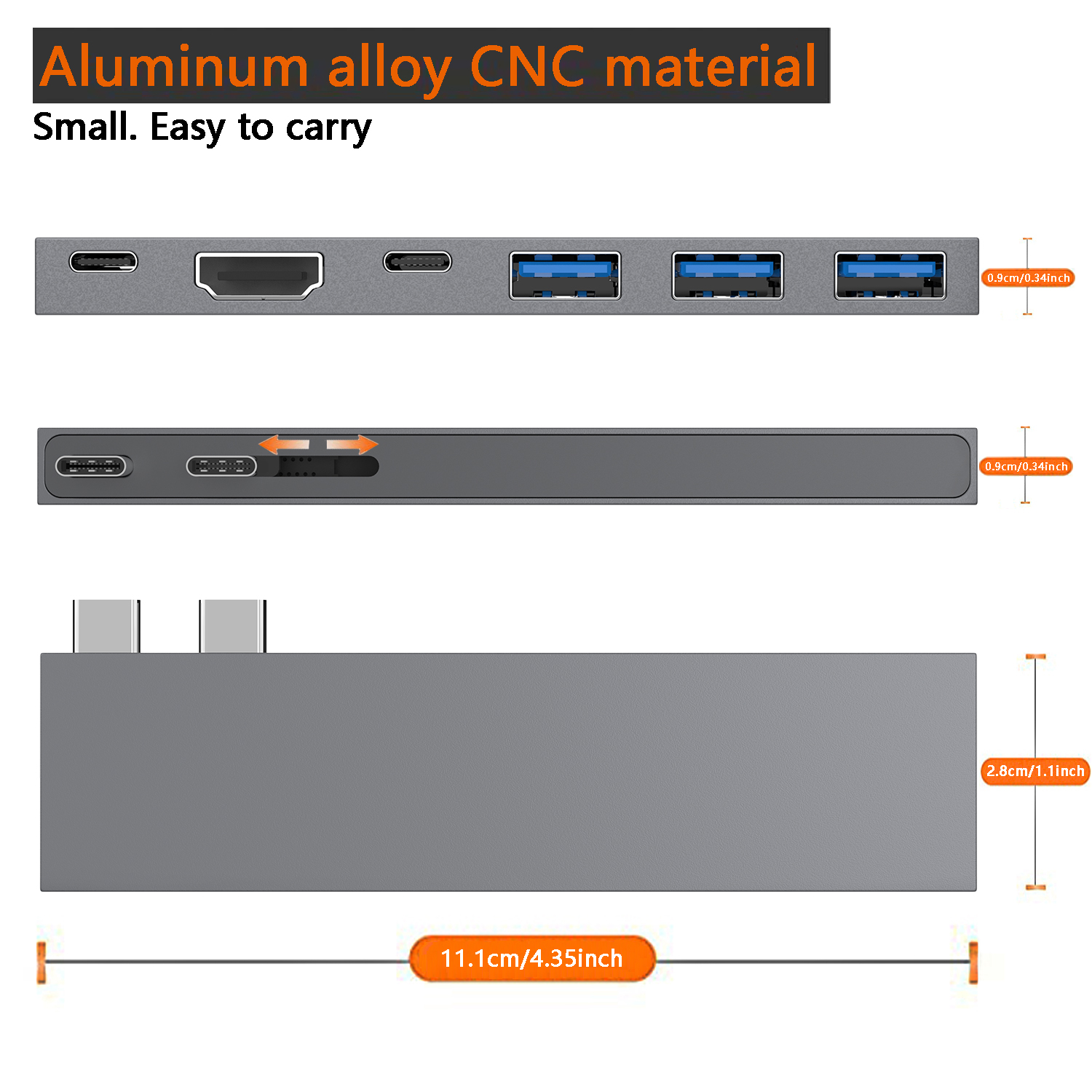 Aluminum alloy CNC material
Small. Easy to carry

0.9cm/0.34inch

0.9cm/0.34inch

2.8cm/1.1inch

11.1cm/4.35inch