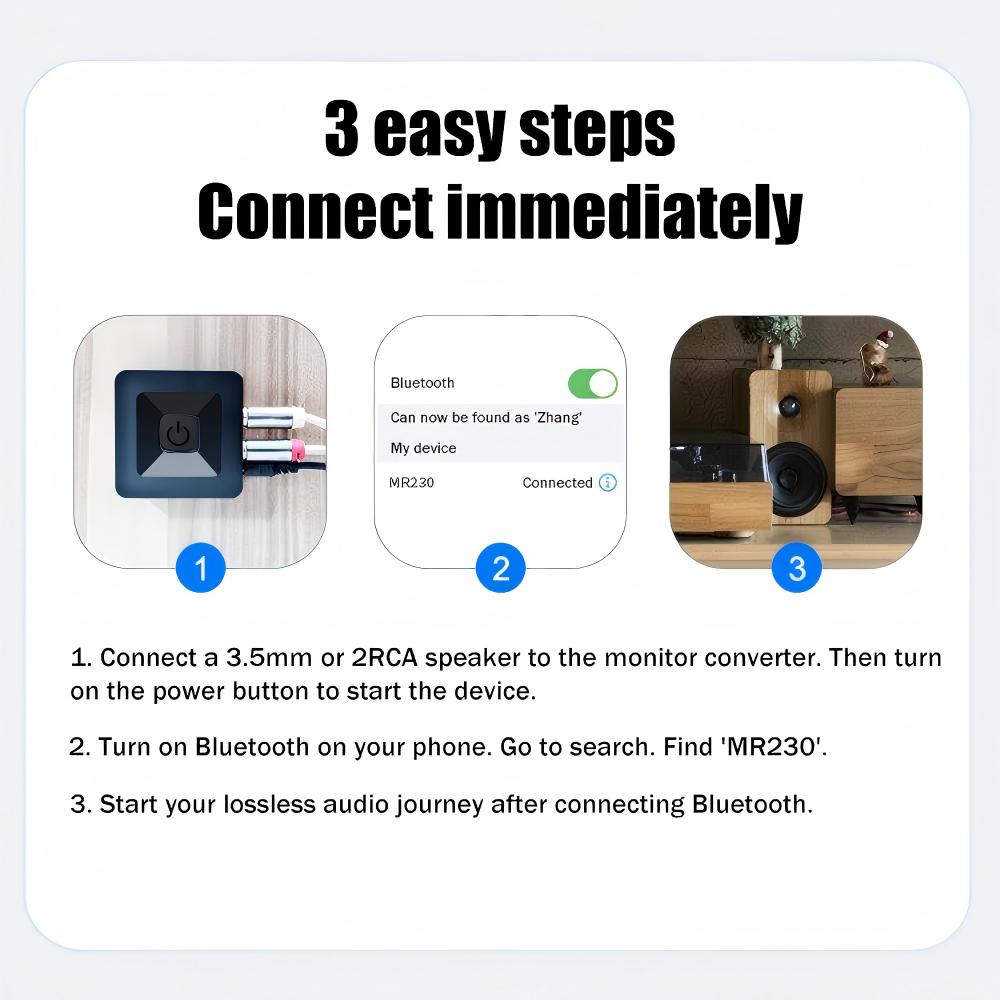 3 easy steps
Connect immediately

1

Bluetooth
Can now be found as 'Zhang'
My device
MR230 Connected

2

3

1. Connect a 3.5mm or 2RCA speaker to the monitor converter. Then turn on the power button to start the device.

2. Turn on Bluetooth on your phone. Go to search. Find 'MR230'.

3. Start your lossless audio journey after connecting Bluetooth.